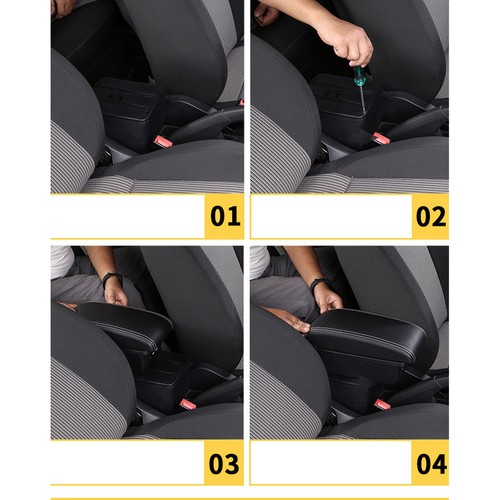 01

02

03

04